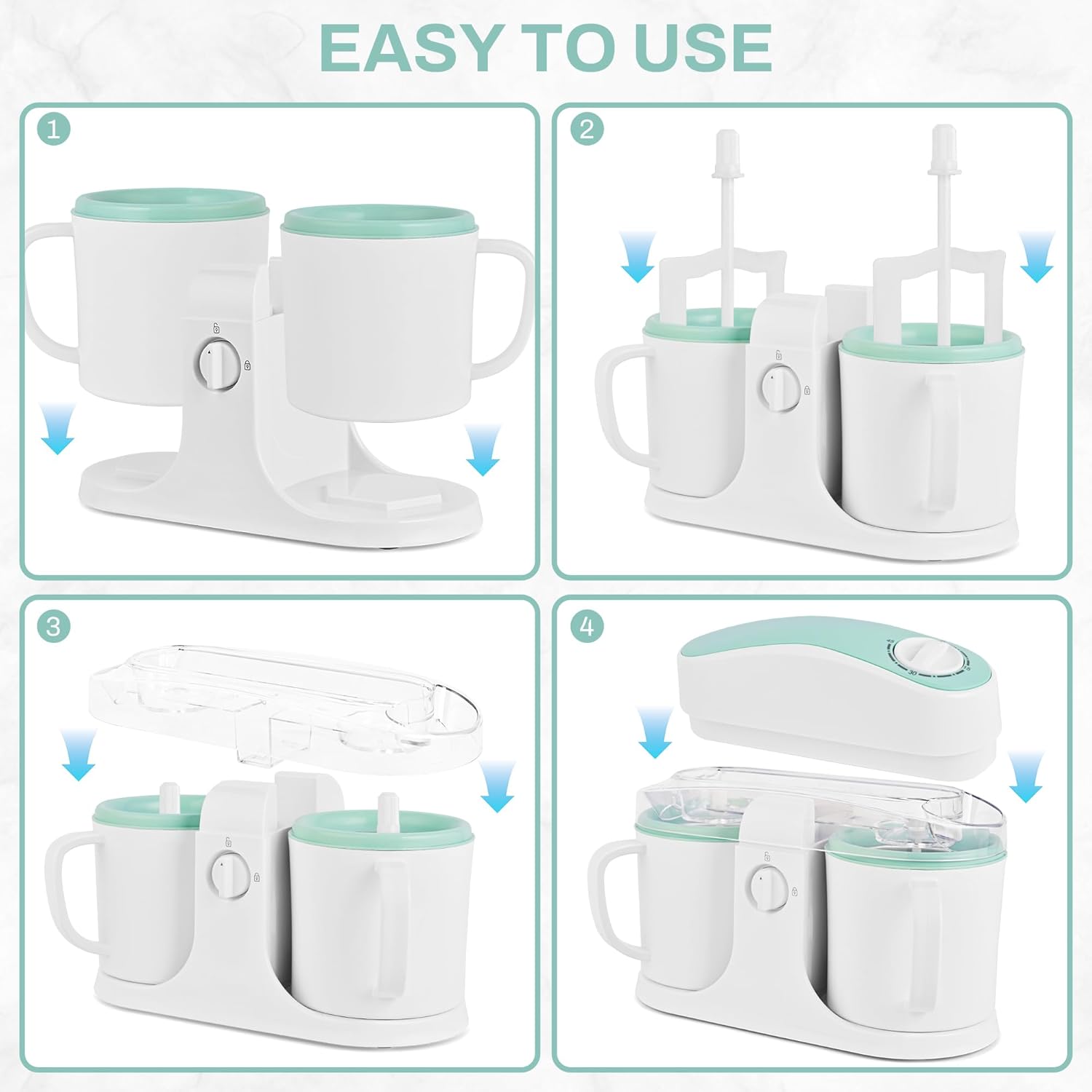 EASY TO USE

1

2

3

4

45

30